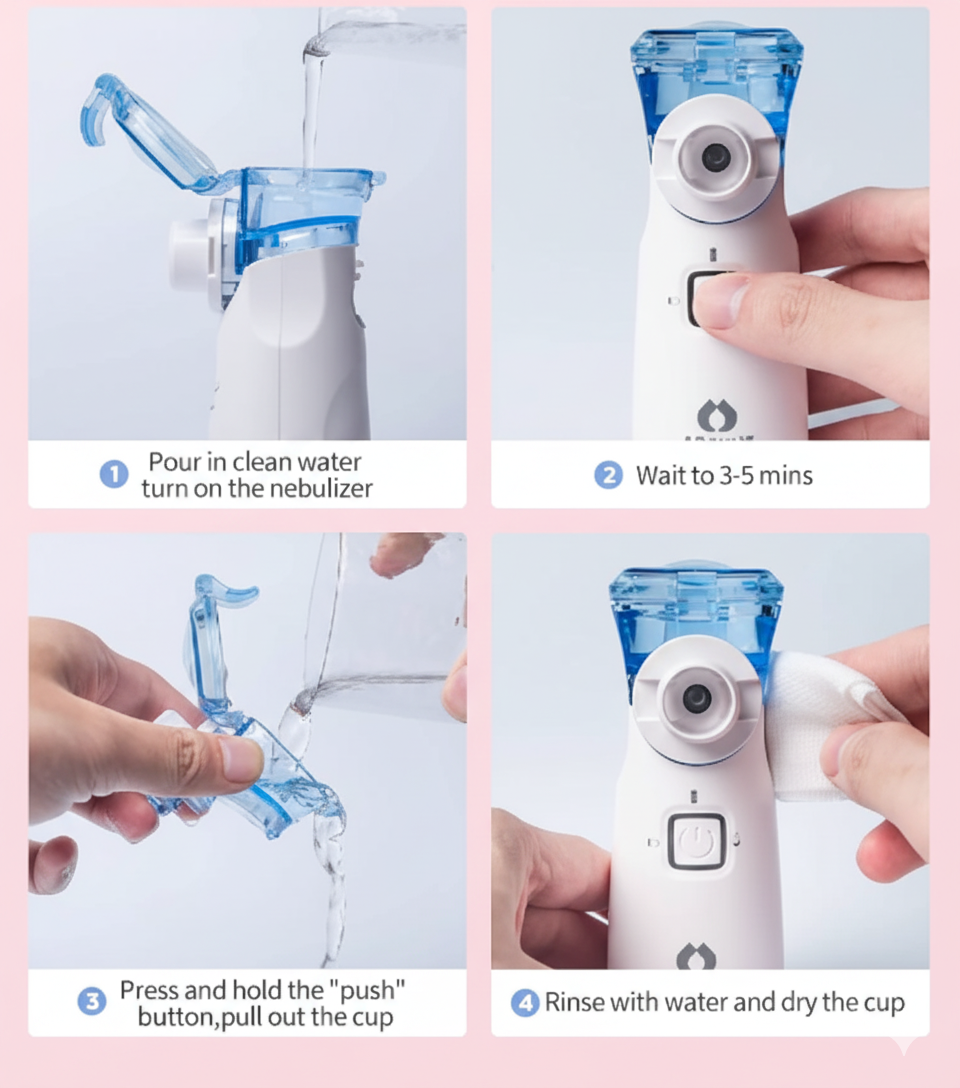 1 Pour in clean water turn on the nebulizer

2 Wait to 3-5 mins

3 Press and hold the "push" button,pull out the cup

4 Rinse with water and dry the cup